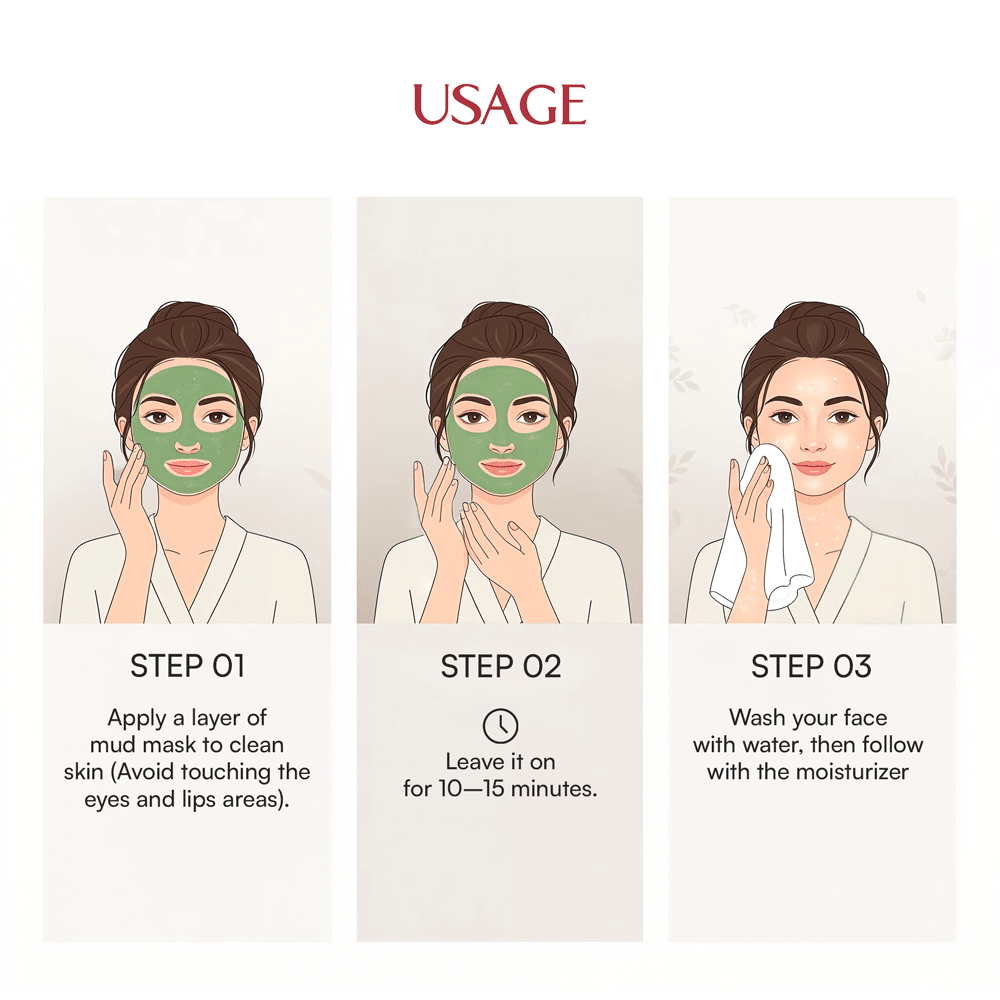 USAGE

STEP 01

Apply a layer of mud mask to clean skin (Avoid touching the eyes and lips areas).

STEP 02

Leave it on for 10—15 minutes.

STEP 03

Wash your face with water, then follow with the moisturizer