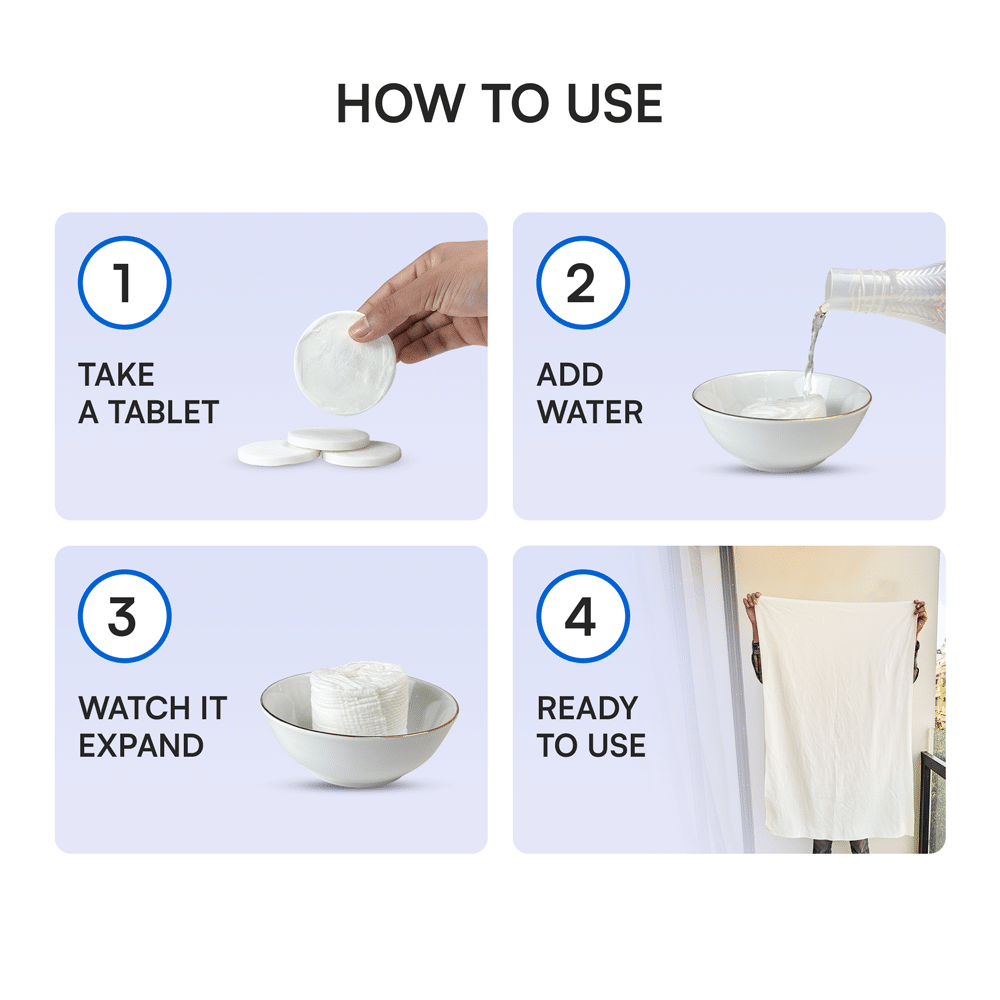 HOW TO USE

1

TAKE A TABLET

2

ADD WATER

3

WATCH IT EXPAND

4

READY TO USE