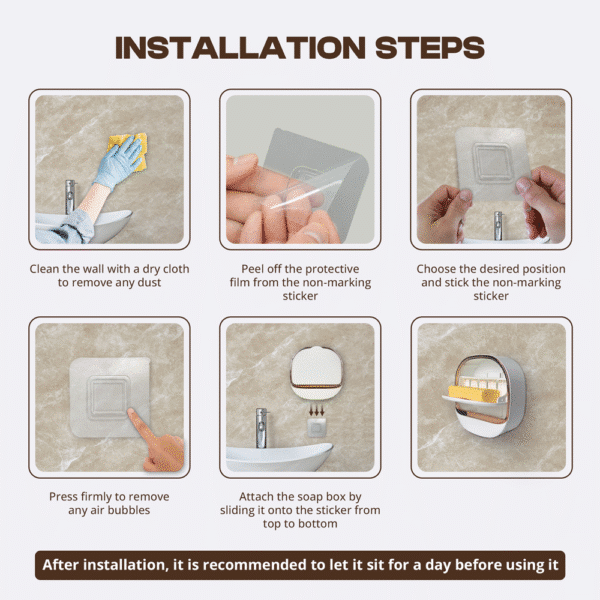 INSTALLATION STEPS

Clean the wall with a dry cloth to remove any dust

Peel off the protective film from the non-marking sticker

Choose the desired position and stick the non-marking sticker

Press firmly to remove any air bubbles

Attach the soap box by sliding it onto the sticker from top to bottom

After installation, it is recommended to let it sit for a day before using it