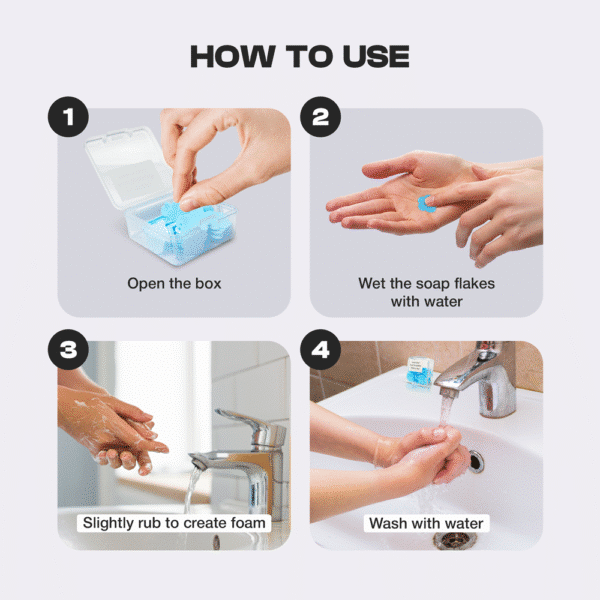 HOW TO USE

1
Open the box

2
Wet the soap flakes with water

3
Slightly rub to create foam

4
Wash with water