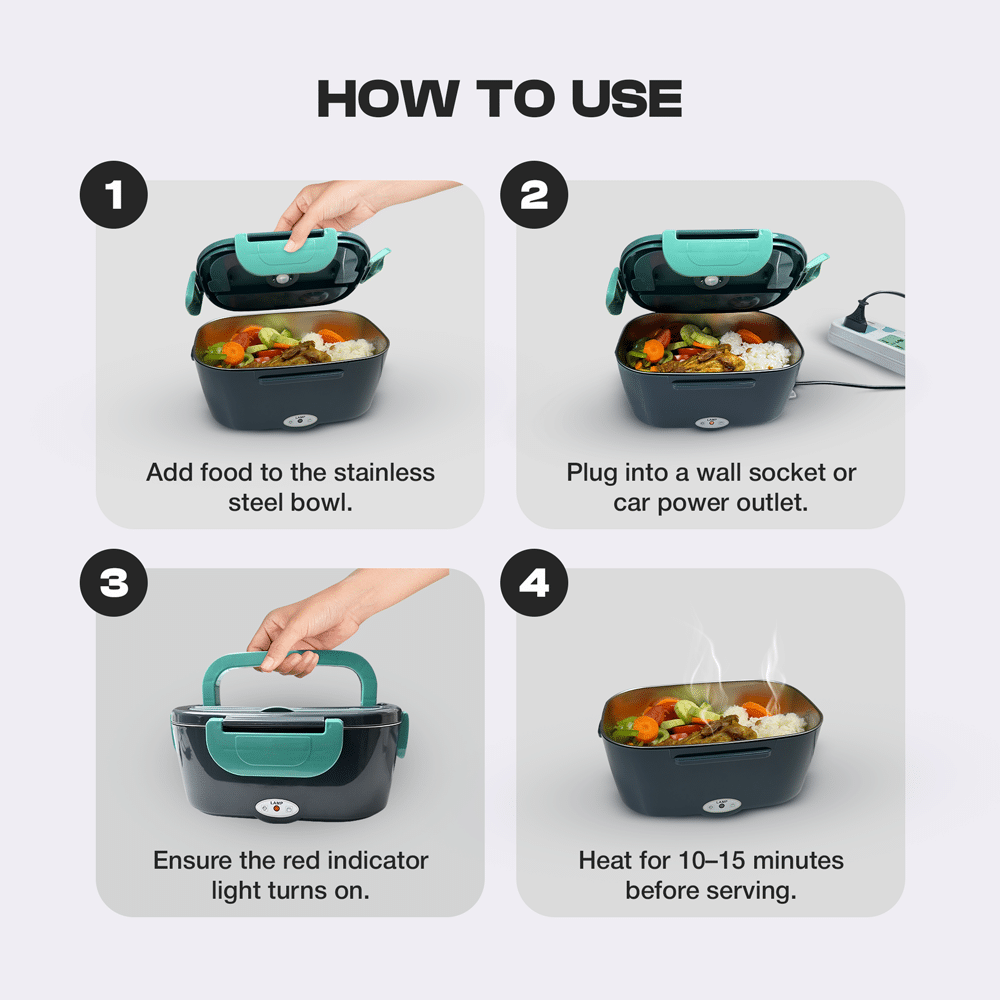 HOW TO USE

1

Add food to the stainless steel bowl.

2

Plug into a wall socket or car power outlet.

3

LAMP

Ensure the red indicator light turns on.

4

LAMP

Heat for 10–15 minutes before serving.